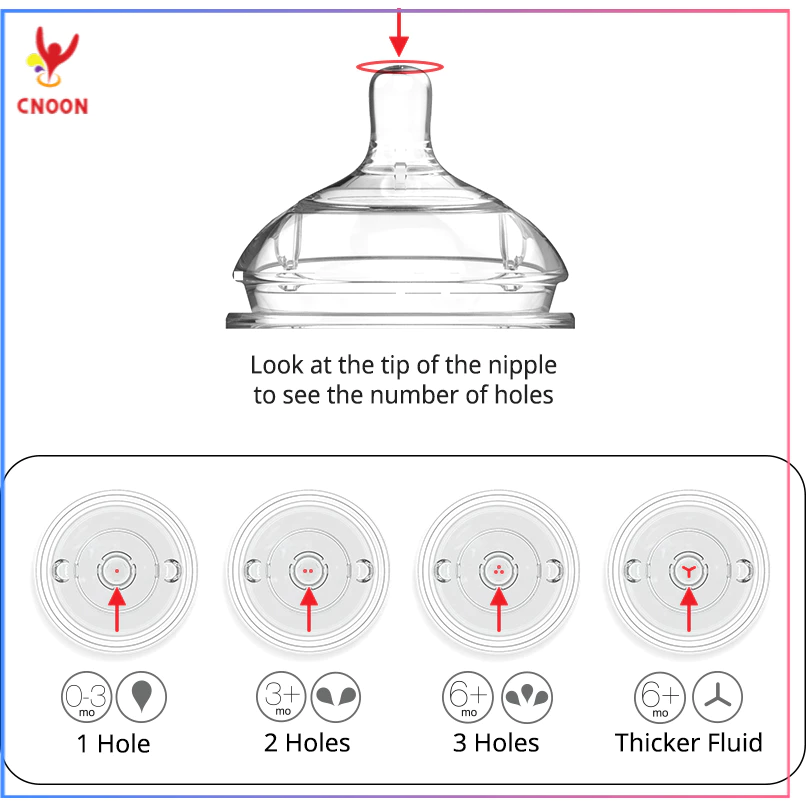 CNOON

Look at the tip of the nipple to see the number of holes

0-3 mo
1 Hole

3+ mo
2 Holes

6+ mo
3 Holes

6+ mo
Thicker Fluid